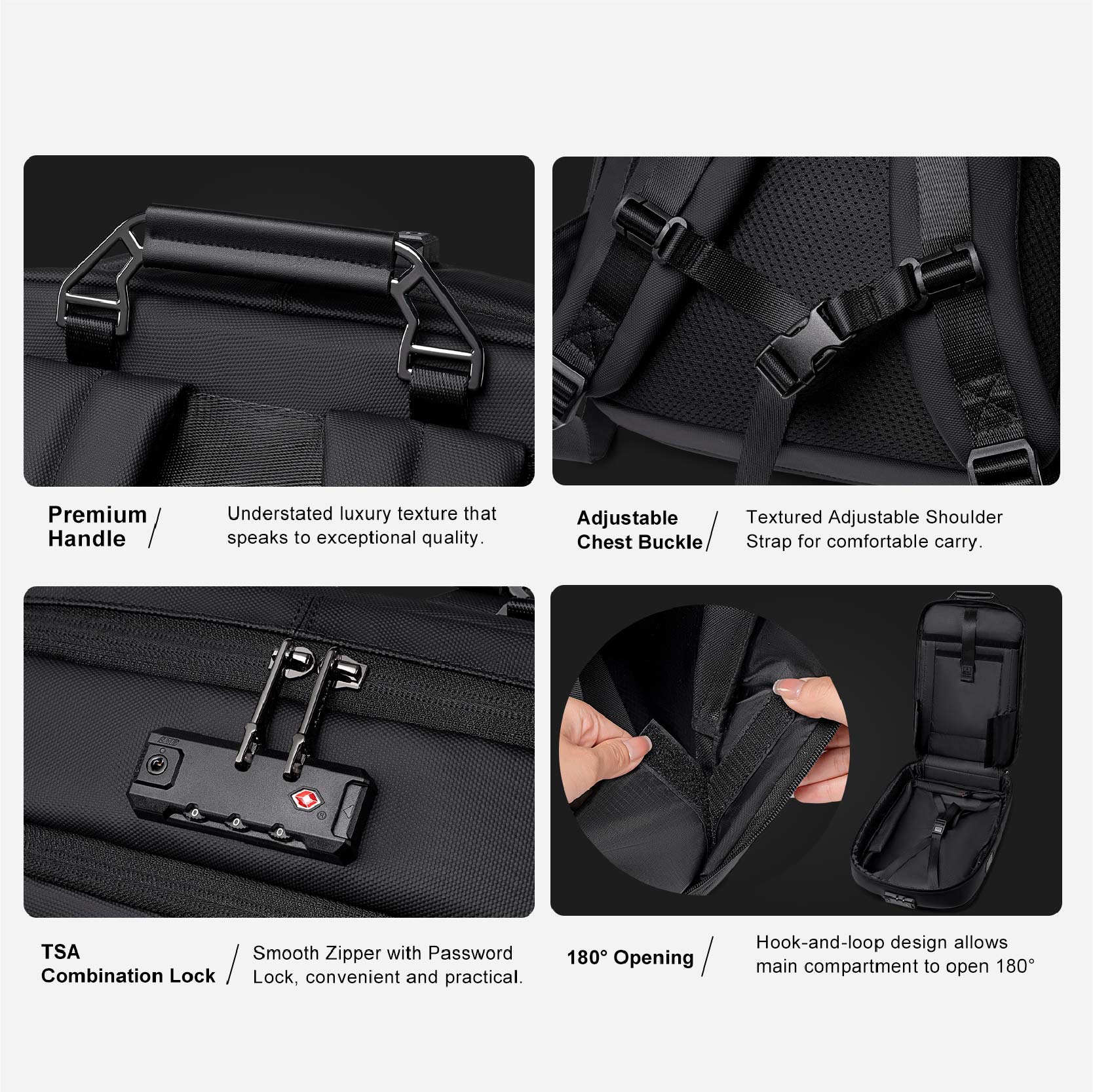 Premium Handle /

Understated luxury texture that speaks to exceptional quality.

Adjustable Chest Buckle /

Textured Adjustable Shoulder Strap for comfortable carry.

TSA Combination Lock /

Smooth Zipper with Password Lock, convenient and practical.

180° Opening /

Hook-and-loop design allows main compartment to open 180°